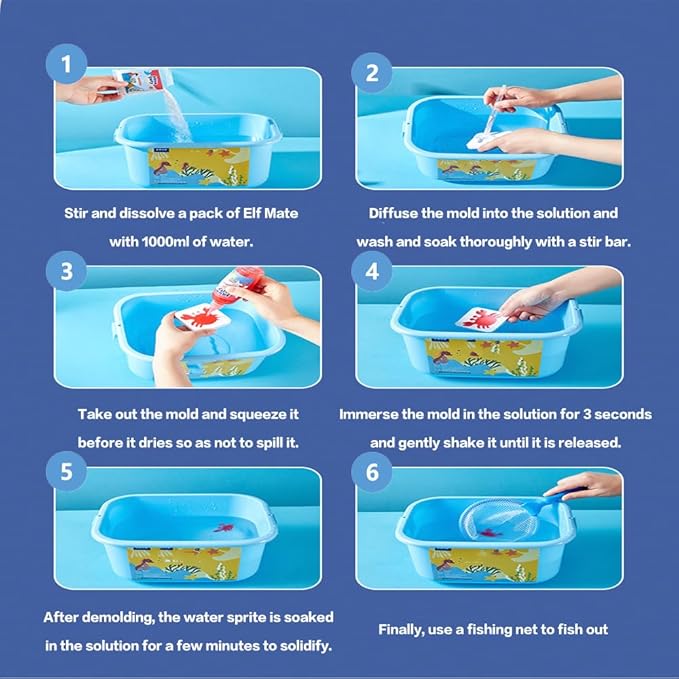 1

Stir and dissolve a pack of Elf Mate with 1000ml of water.

2

Diffuse the mold into the solution and wash and soak thoroughly with a stir bar.

3

Take out the mold and squeeze it before it dries so as not to spill it.

4

Immerse the mold in the solution for 3 seconds and gently shake it until it is released.

5

After demolding, the water sprite is soaked in the solution for a few minutes to solidify.

6

Finally, use a fishing net to fish out