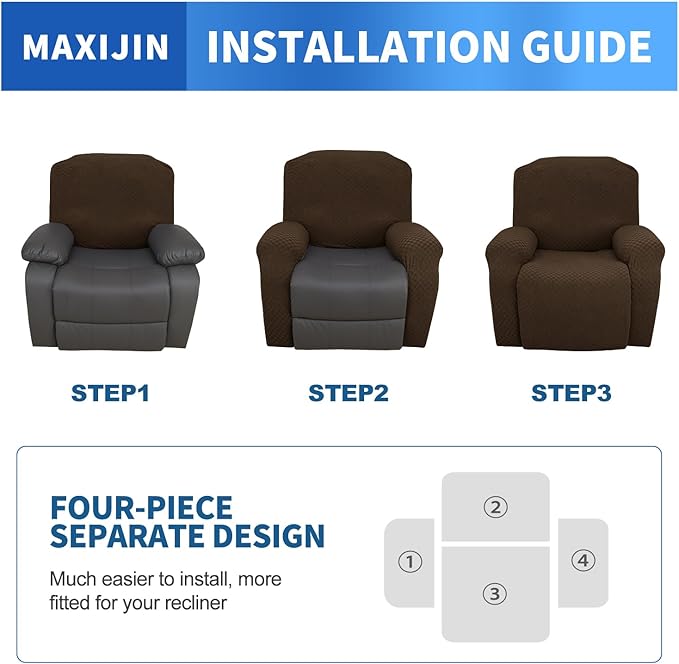 MAXIJIN INSTALLATION GUIDE

STEP1

STEP2

STEP3

FOUR-PIECE SEPARATE DESIGN

Much easier to install, more fitted for your recliner

②

①

③

④