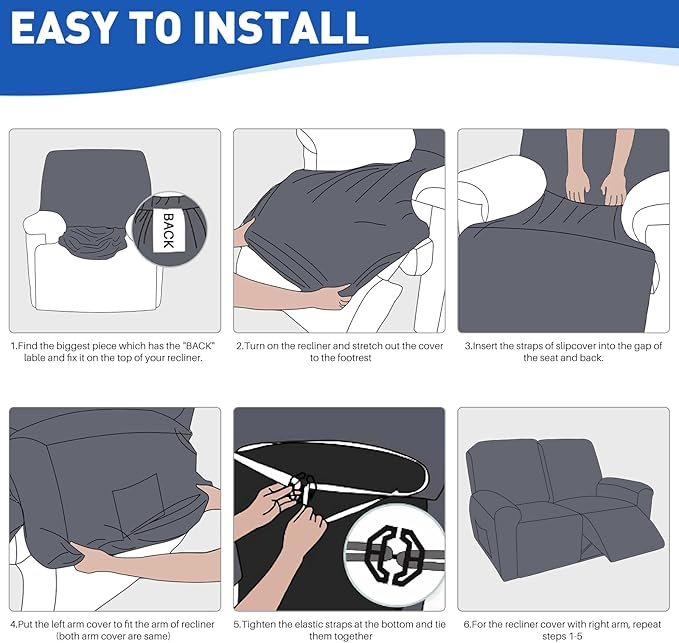 EASY TO INSTALL

BACK

1.Find the biggest piece which has the "BACK" lable and fix it on the top of your recliner.

2.Turn on the recliner and stretch out the cover to the footrest

3.Insert the straps of slipcover into the gap of the seat and back.

4.Put the left arm cover to fit the arm of recliner (both arm cover are same)

5.Tighten the elastic straps at the bottom and tie them together

6.For the recliner cover with right arm, repeat steps 1-5