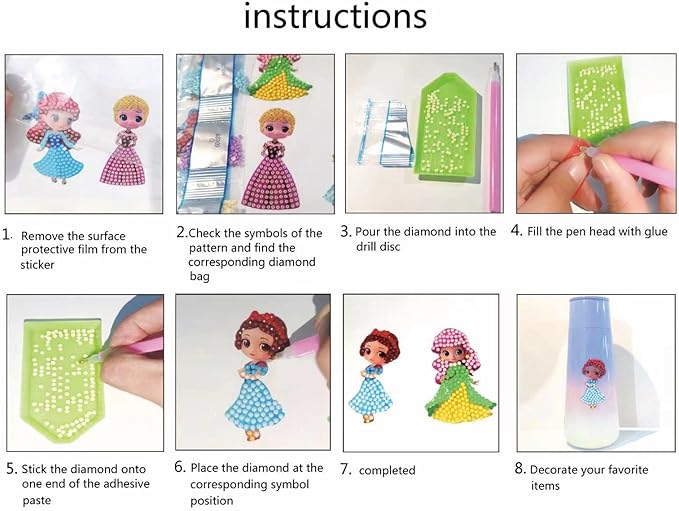 instructions

1. Remove the surface protective film from the sticker

2.Check the symbols of the pattern and find the corresponding diamond bag

3. Pour the diamond into the drill disc

4. Fill the pen head with glue

5. Stick the diamond onto one end of the adhesive paste

6. Place the diamond at the corresponding symbol position

7. completed

8. Decorate your favorite items