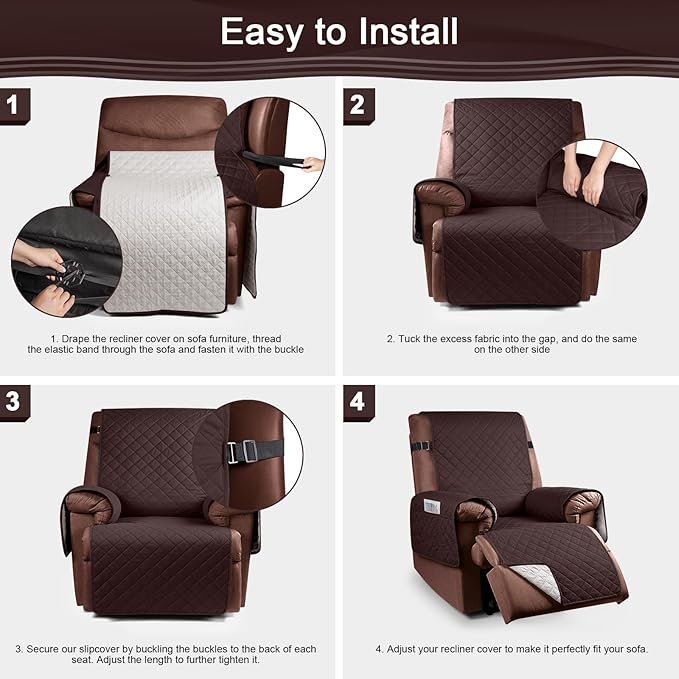 Easy to Install

1

1. Drape the recliner cover on sofa furniture, thread the elastic band through the sofa and fasten it with the buckle

2

2. Tuck the excess fabric into the gap, and do the same on the other side

3

3. Secure our slipcover by buckling the buckles to the back of each seat. Adjust the length to further tighten it.

4

4. Adjust your recliner cover to make it perfectly fit your sofa.