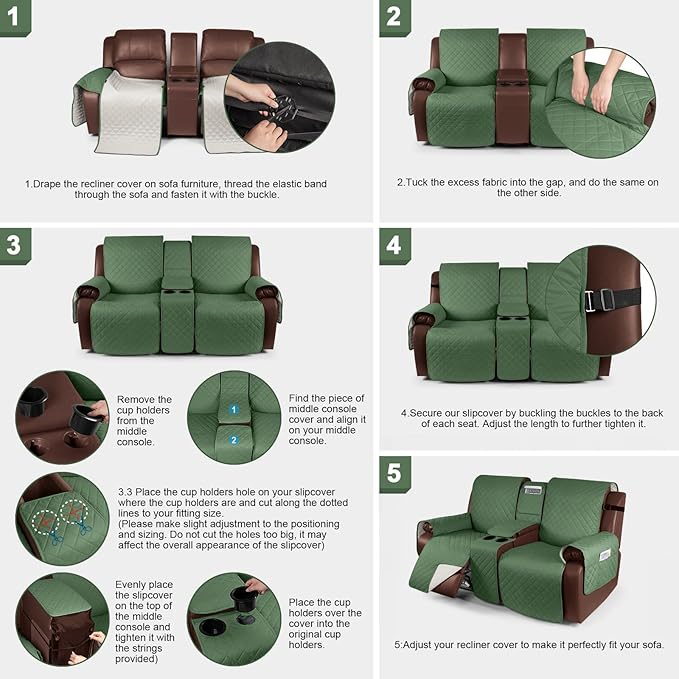 1

1.Drape the recliner cover on sofa furniture, thread the elastic band through the sofa and fasten it with the buckle.

2

2.Tuck the excess fabric into the gap, and do the same on the other side.

3

Remove the cup holders from the middle console.

1
2

Find the piece of middle console cover and align it on your middle console.

3.3 Place the cup holders hole on your slipcover where the cup holders are and cut along the dotted lines to your fitting size.
(Please make slight adjustment to the positioning and sizing. Do not cut the holes too big, it may affect the overall appearance of the slipcover)

Evenly place the slipcover on the top of the middle console and tighten it with the strings provided)

Place the cup holders over the cover into the original cup holders.

4

4.Secure our slipcover by buckling the buckles to the back of each seat. Adjust the length to further tighten it.

5

5:Adjust your recliner cover to make it perfectly fit your sofa.