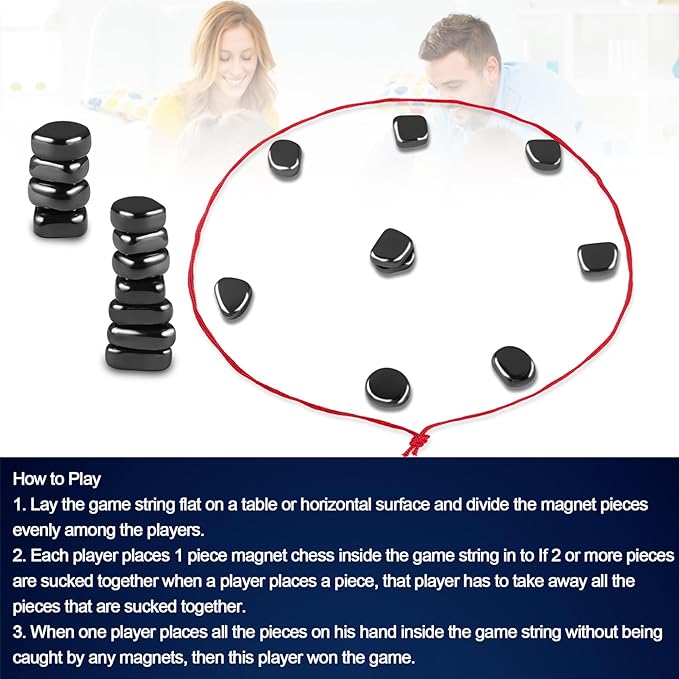 How to Play

1. Lay the game string flat on a table or horizontal surface and divide the magnet pieces evenly among the players.

2. Each player places 1 piece magnet chess inside the game string in to If 2 or more pieces are sucked together when a player places a piece, that player has to take away all the pieces that are sucked together.

3. When one player places all the pieces on his hand inside the game string without being caught by any magnets, then this player won the game.