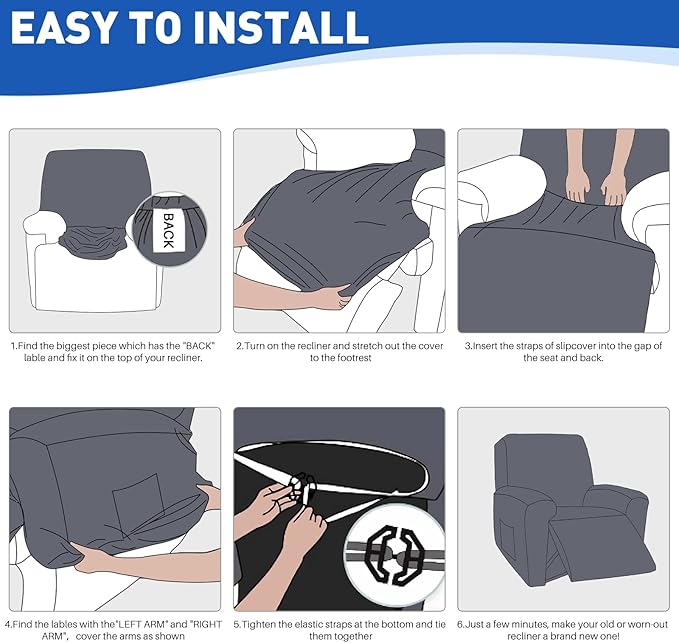 EASY TO INSTALL

BACK

1.Find the biggest piece which has the "BACK" lable and fix it on the top of your recliner.

2.Turn on the recliner and stretch out the cover to the footrest

3.Insert the straps of slipcover into the gap of the seat and back.

4.Find the lables with the"LEFT ARM" and "RIGHT ARM", cover the arms as shown

5.Tighten the elastic straps at the bottom and tie them together

6.Just a few minutes, make your old or worn-out recliner a brand new one!