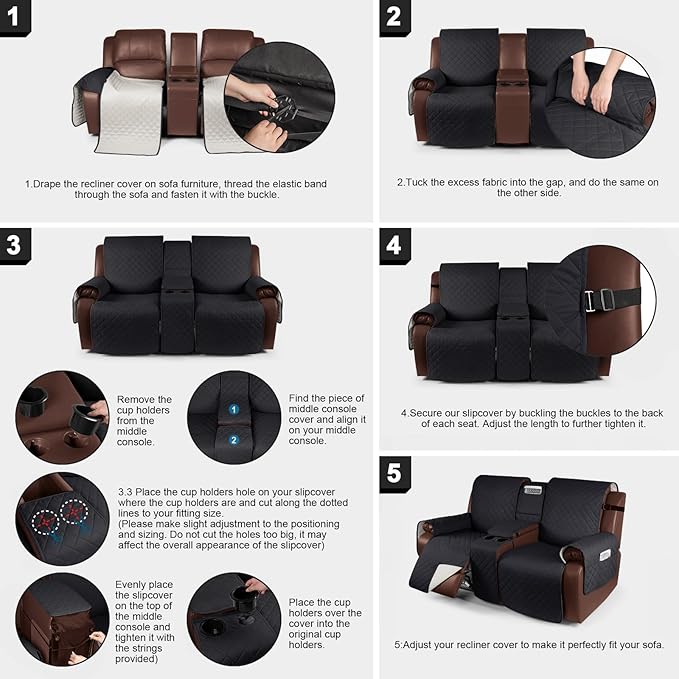 1

1.Drape the recliner cover on sofa furniture, thread the elastic band through the sofa and fasten it with the buckle.

2

2.Tuck the excess fabric into the gap, and do the same on the other side.

3

Remove the cup holders from the middle console.

1

2

Find the piece of middle console cover and align it on your middle console.

3.3 Place the cup holders hole on your slipcover where the cup holders are and cut along the dotted lines to your fitting size.
(Please make slight adjustment to the positioning and sizing. Do not cut the holes too big, it may affect the overall appearance of the slipcover)

Evenly place the slipcover on the top of the middle console and tighten it with the strings provided)

Place the cup holders over the cover into the original cup holders.

4

4.Secure our slipcover by buckling the buckles to the back of each seat. Adjust the length to further tighten it.

5

5:Adjust your recliner cover to make it perfectly fit your sofa.