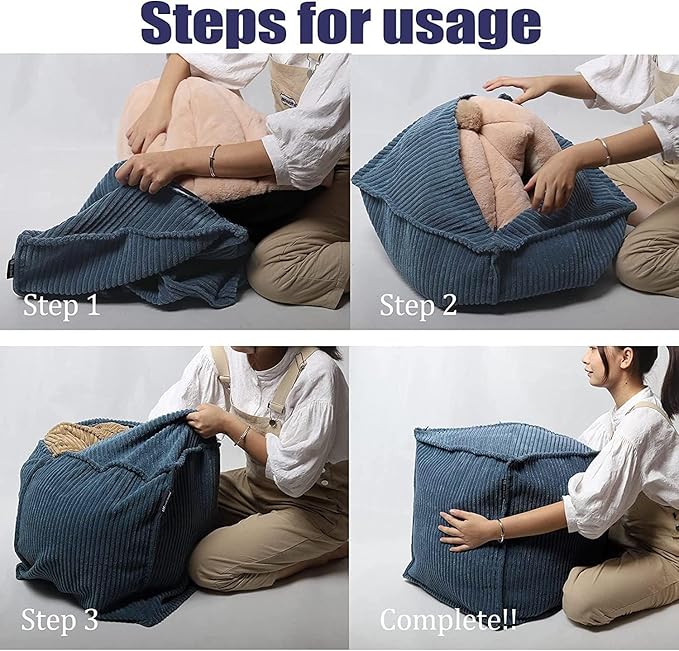 Steps for usage

Step 1

Step 2

Step 3

Complete!!