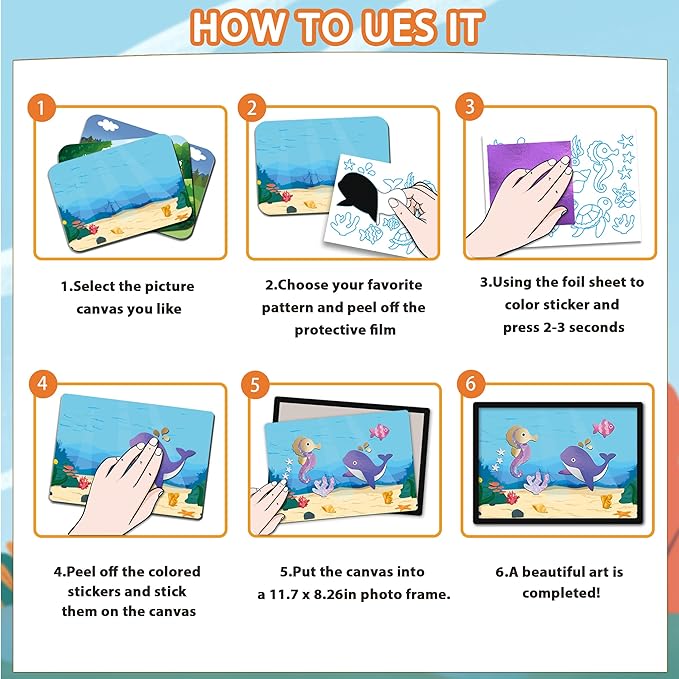 HOW TO UES IT

1

1.Select the picture canvas you like

2

2.Choose your favorite pattern and peel off the protective film

3

3.Using the foil sheet to color sticker and press 2-3 seconds

4

4.Peel off the colored stickers and stick them on the canvas

5

5.Put the canvas into a 11.7 x 8.26in photo frame.

6

6.A beautiful art is completed!