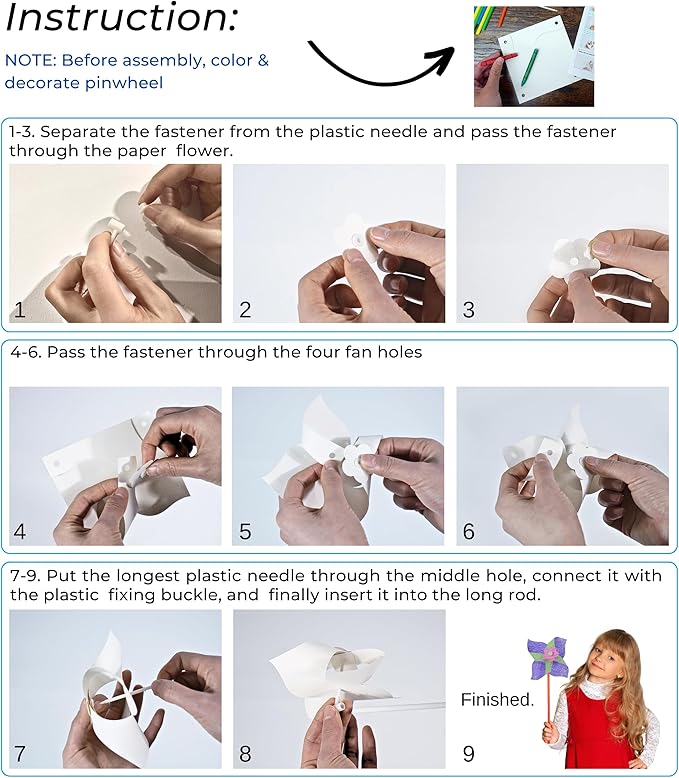 Instruction:

NOTE: Before assembly, color & decorate pinwheel

1-3. Separate the fastener from the plastic needle and pass the fastener through the paper flower.

1

2

3

4-6. Pass the fastener through the four fan holes

4

5

6

7-9. Put the longest plastic needle through the middle hole, connect it with the plastic fixing buckle, and finally insert it into the long rod.

7

8

Finished.

9