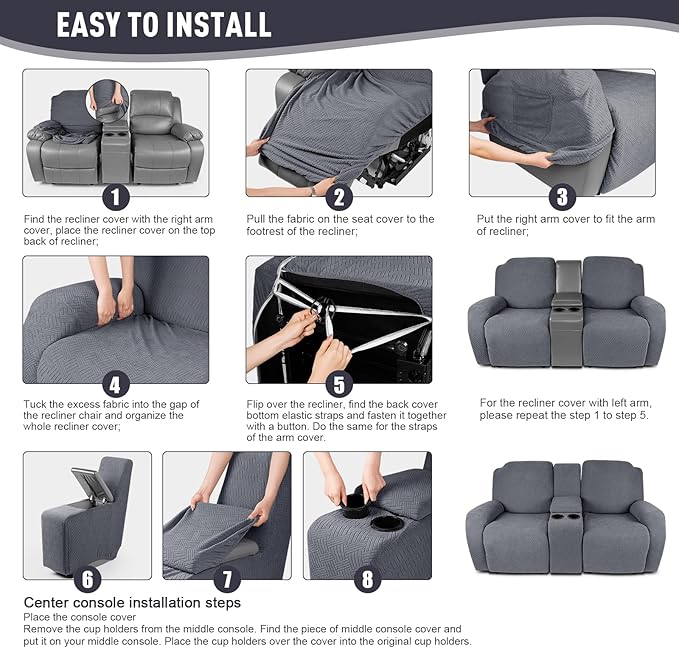 EASY TO INSTALL

1

Find the recliner cover with the right arm cover, place the recliner cover on the top back of recliner;

2

Pull the fabric on the seat cover to the footrest of the recliner;

3

Put the right arm cover to fit the arm of recliner;

4

Tuck the excess fabric into the gap of the recliner chair and organize the whole recliner cover;

5

Flip over the recliner, find the back cover bottom elastic straps and fasten it together with a button. Do the same for the straps of the arm cover.

For the recliner cover with left arm, please repeat the step 1 to step 5.

6

7

8

Center console installation steps
Place the console cover
Remove the cup holders from the middle console. Find the piece of middle console cover and put it on your middle console. Place the cup holders over the cover into the original cup holders.