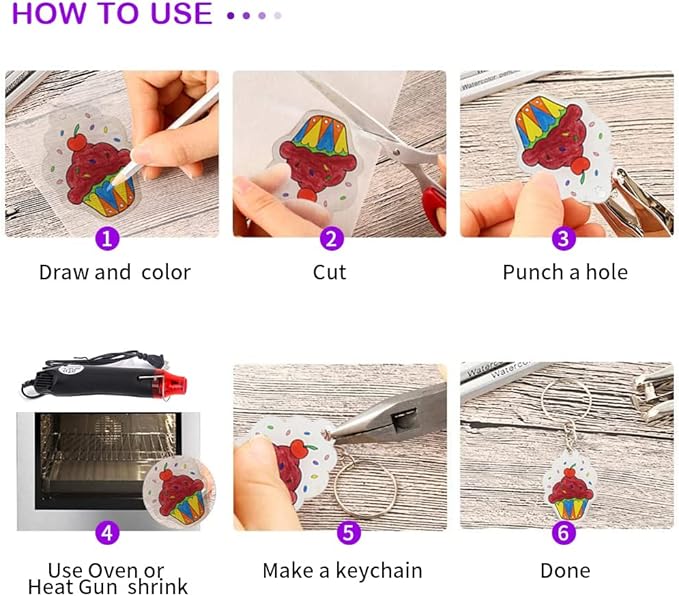 HOW TO USE

1
Draw and color

2
Cut

3
Punch a hole

4
Use Oven or Heat Gun shrink

5
Make a keychain

6
Done