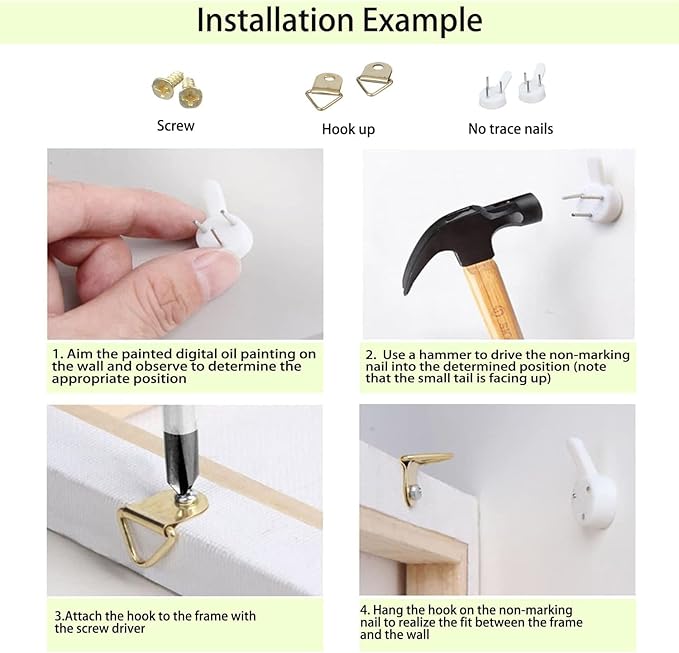 Installation Example

Screw

Hook up

No trace nails

1. Aim the painted digital oil painting on the wall and observe to determine the appropriate position

2. Use a hammer to drive the non-marking nail into the determined position (note that the small tail is facing up)

3.Attach the hook to the frame with the screw driver

4. Hang the hook on the non-marking nail to realize the fit between the frame and the wall