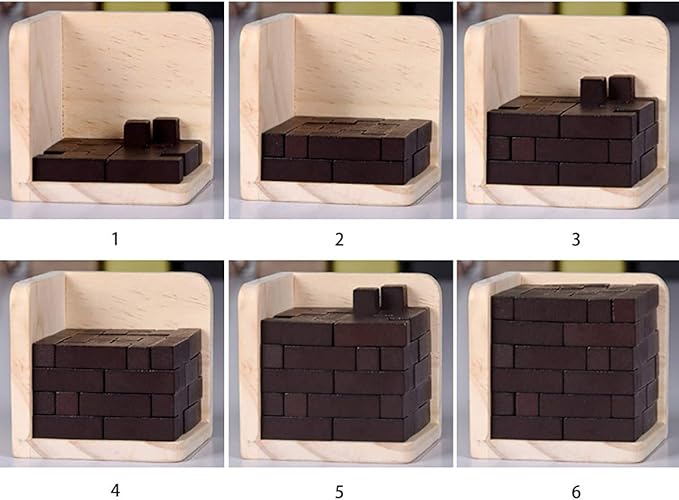 1

2

3

4

5

6