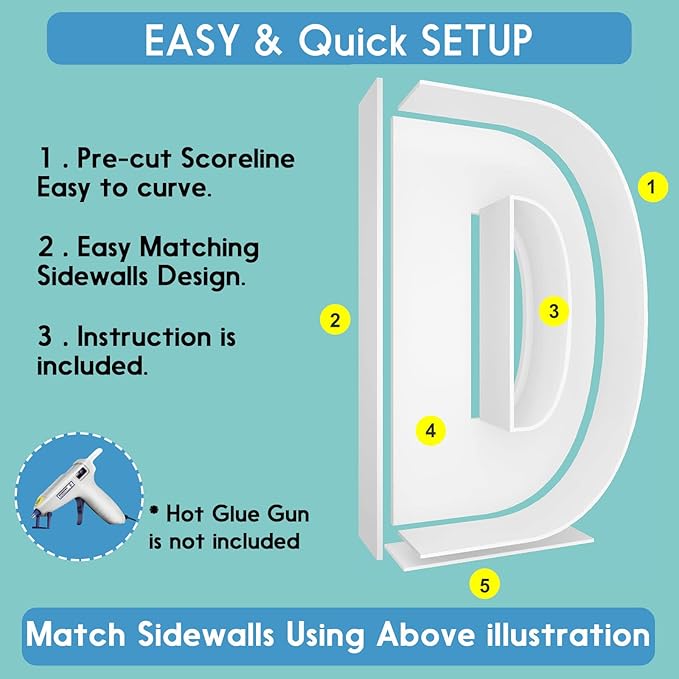 EASY & Quick SETUP

1 . Pre-cut Scoreline Easy to curve.

2 . Easy Matching Sidewalls Design.

3 . Instruction is included.

1

2

3

4

5

* Hot Glue Gun is not included

Match Sidewalls Using Above illustration