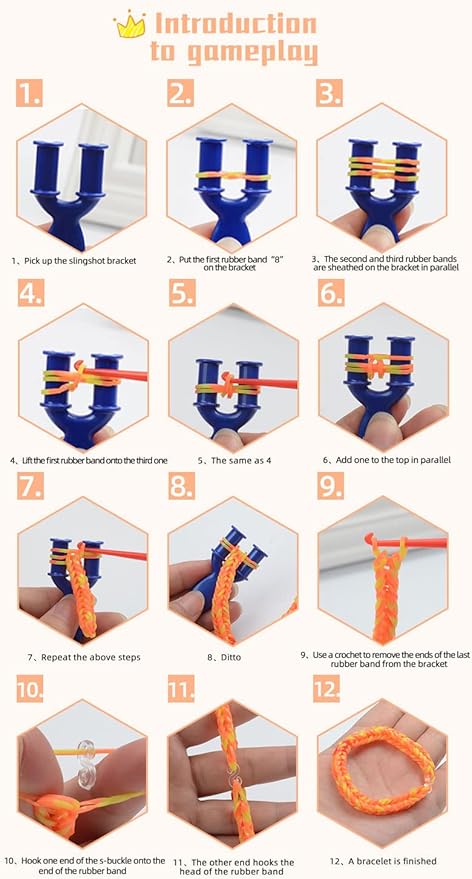 Introduction to gameplay

1.

1、Pick up the slingshot bracket

2.

2、Put the first rubber band "8" on the bracket

3.

3、The second and third rubber bands are sheathed on the bracket in parallel

4.

4、Lift the first rubber band onto the third one

5.

5、The same as 4

6.

6、Add one to the top in parallel

7.

7、Repeat the above steps

8.

8、Ditto

9.

9、Use a crochet to remove the ends of the last rubber band from the bracket

10.

10、Hook one end of the s-buckle onto the end of the rubber band

11.

11、The other end hooks the head of the rubber band

12.

12、A bracelet is finished