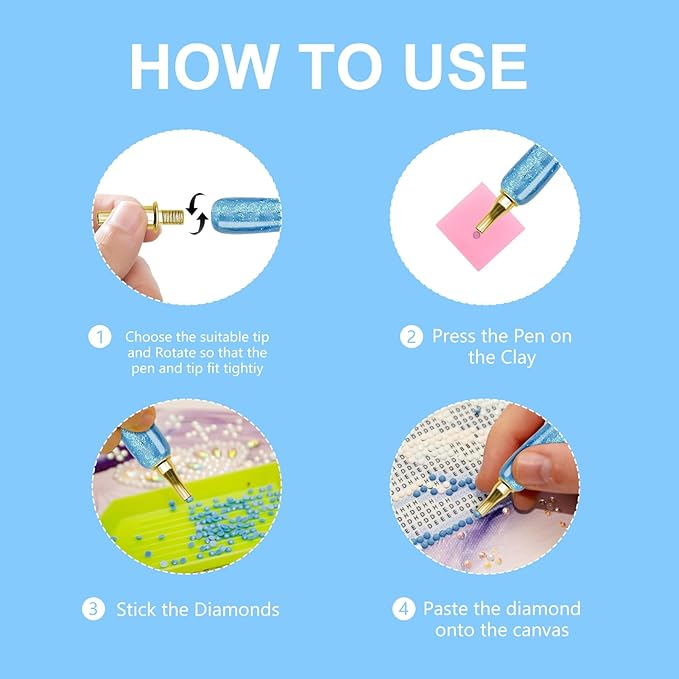 HOW TO USE

1 Choose the suitable tip and Rotate so that the pen and tip fit tightiy

2 Press the Pen on the Clay

3 Stick the Diamonds

4 Paste the diamond onto the canvas