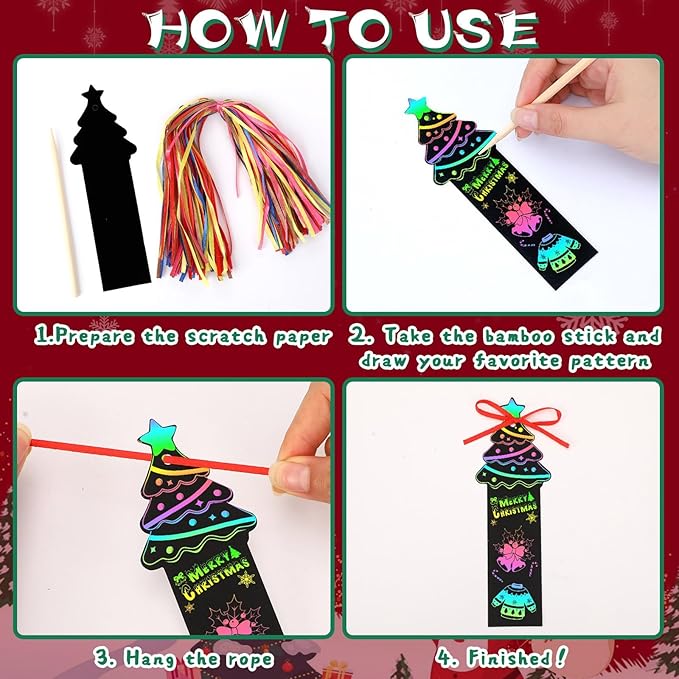 HOW TO USE

MERRY CHRISTMAS

1.Prepare the scratch paper

2. Take the bamboo stick and draw your favorite pattern

MERRY CHRISTMAS

MERRY CHRISTMAS

3. Hang the rope

4. Finished!