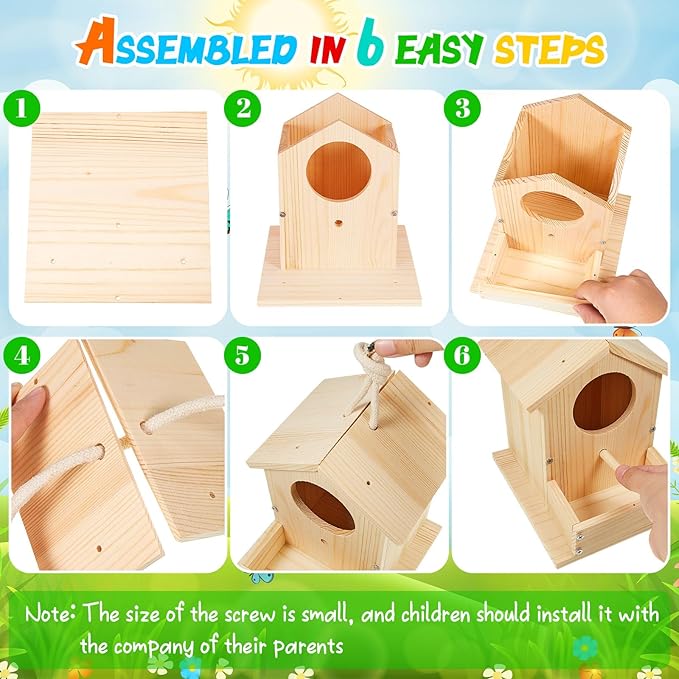 ASSEMBLED IN 6 EASY STEPS

1

2

3

4

5

6

Note: The size of the screw is small, and children should install it with the company of their parents