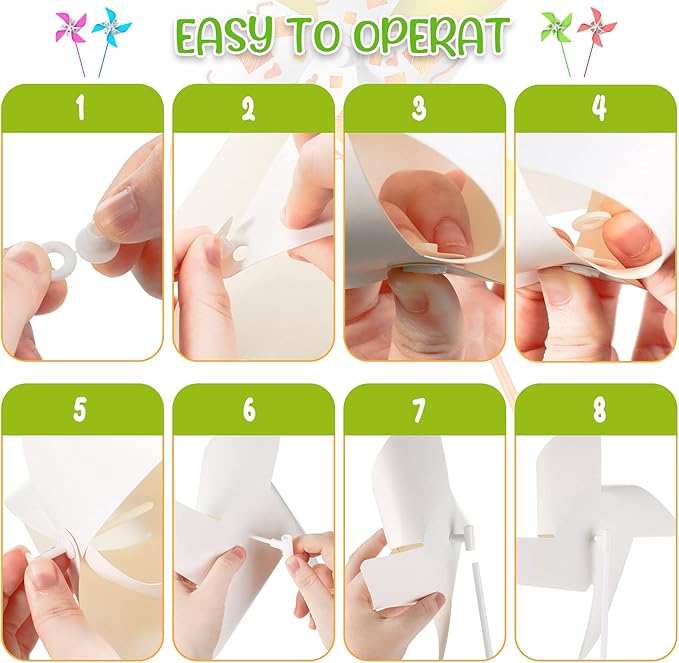 EASY TO OPERAT

1

2

3

4

5

6

7

8