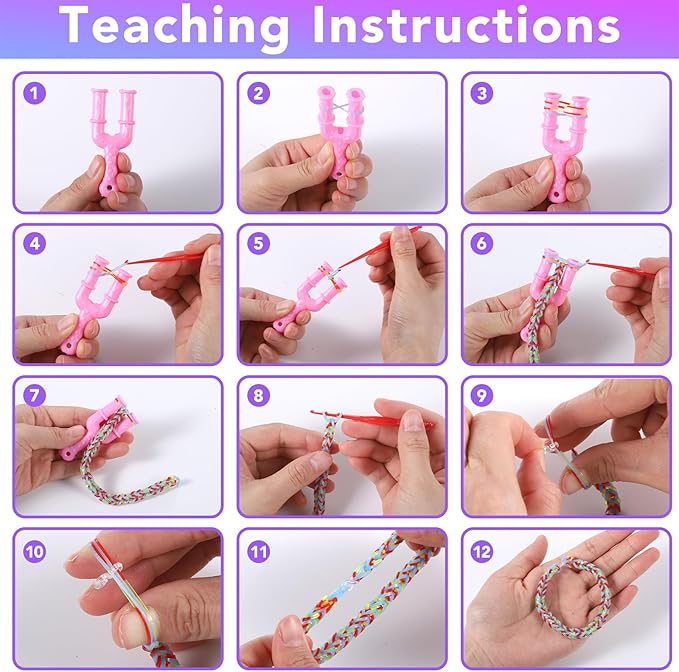 Teaching Instructions

1

2

3

4

5

6

7

8

9

10

11

12