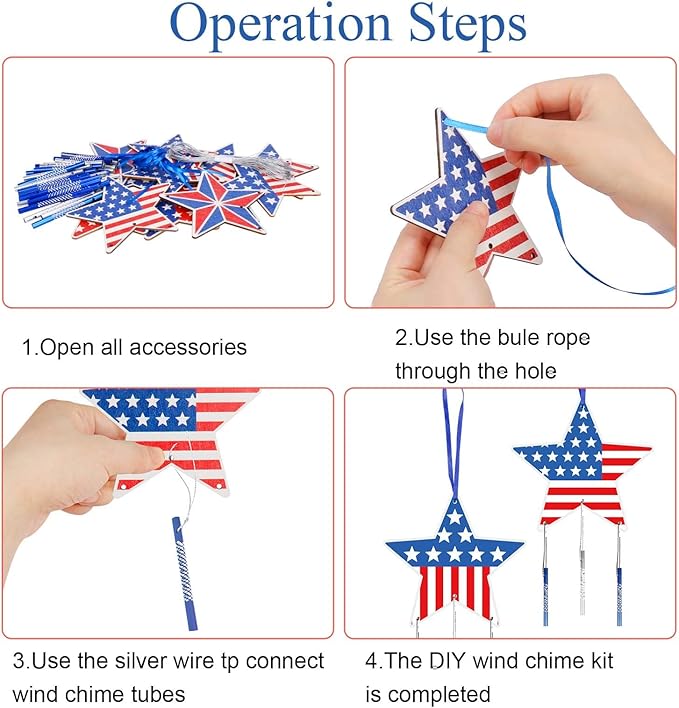 Operation Steps

1.Open all accessories

2.Use the bule rope through the hole

3.Use the silver wire tp connect wind chime tubes

4.The DIY wind chime kit is completed