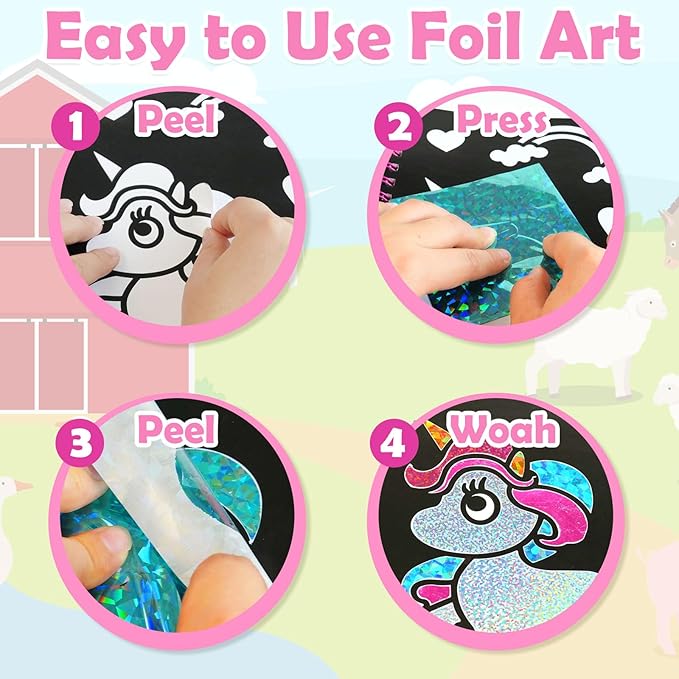 Easy to Use Foil Art

1 Peel

2 Press

3 Peel

4 Woah