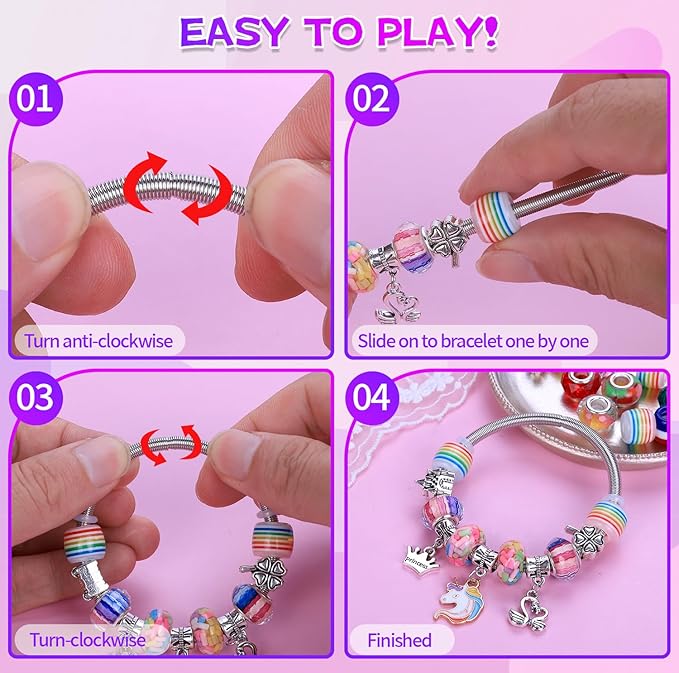 EASY TO PLAY!

01

Turn anti-clockwise

02

Slide on to bracelet one by one

03

Turn-clockwise

04

princess

Finished