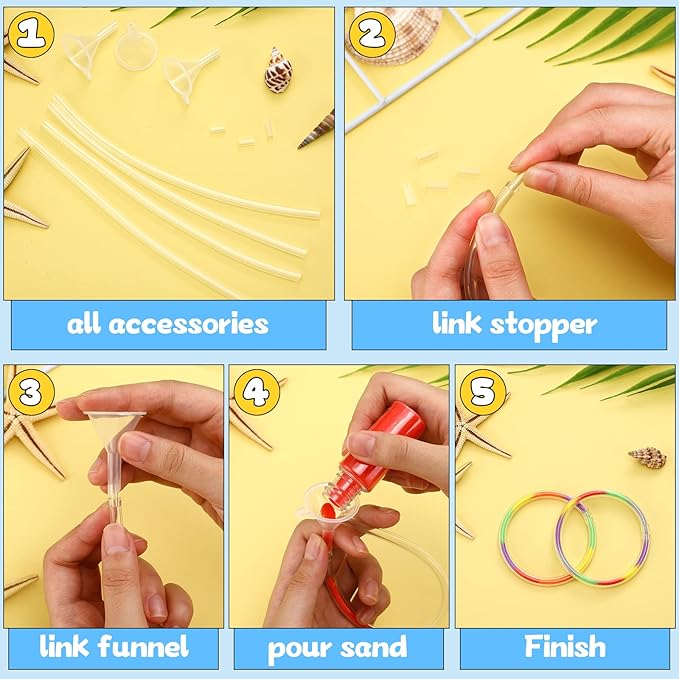 1
all accessories

2
link stopper

3
link funnel

4
pour sand

5
Finish