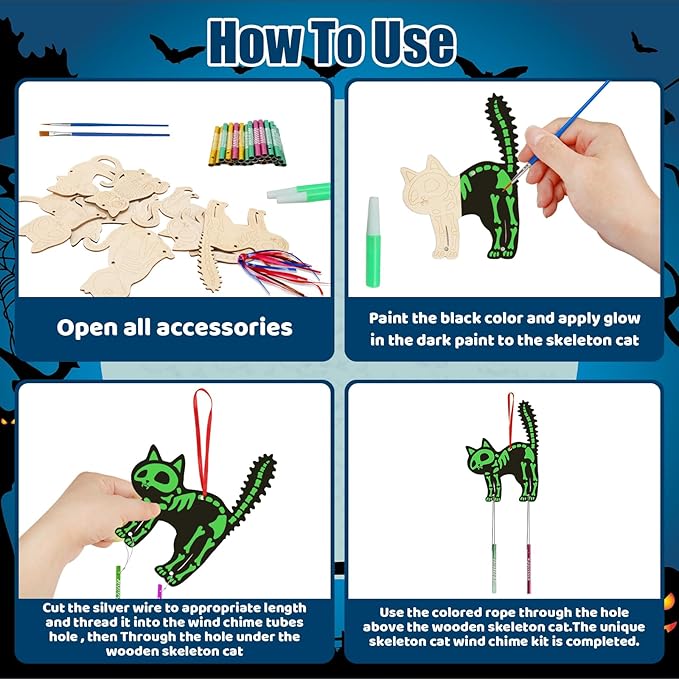 How To Use

Open all accessories

Paint the black color and apply glow in the dark paint to the skeleton cat

Cut the silver wire to appropriate length and thread it into the wind chime tubes hole , then Through the hole under the wooden skeleton cat

Use the colored rope through the hole above the wooden skeleton cat.The unique skeleton cat wind chime kit is completed.