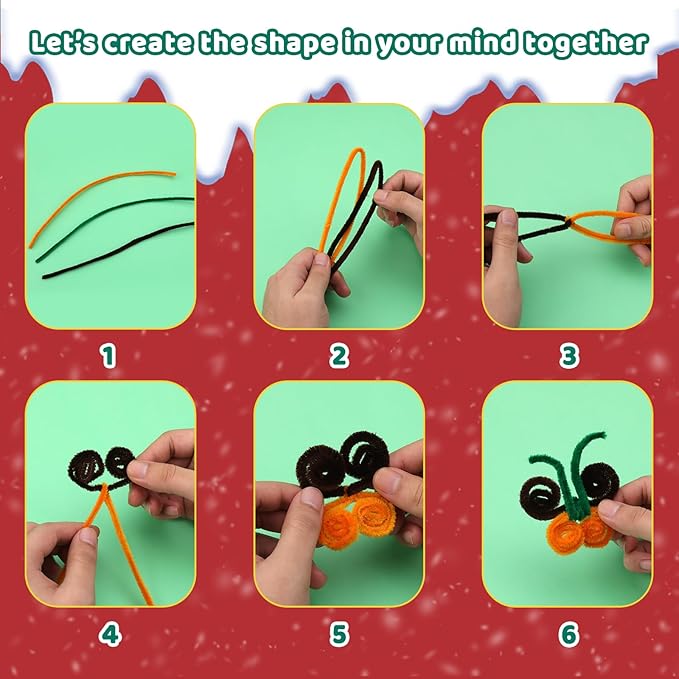 Let's create the shape in your mind together

1

2

3

4

5

6