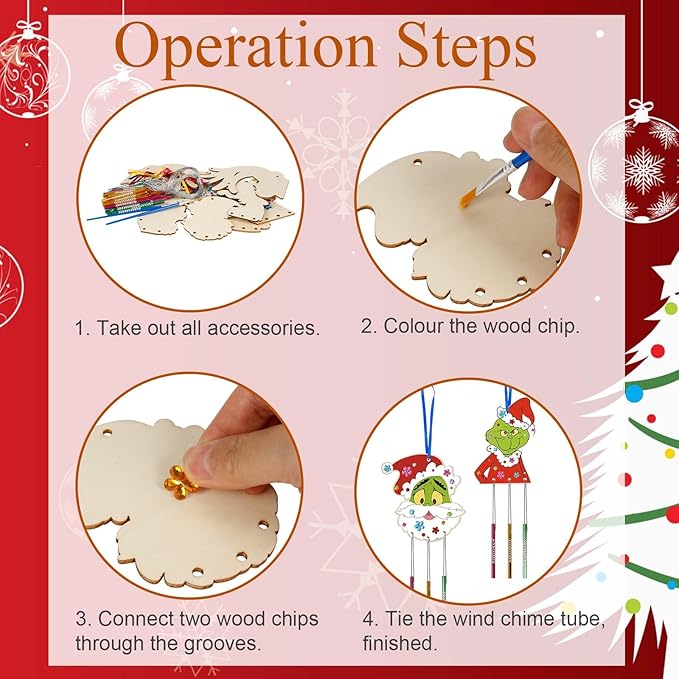 Operation Steps

1. Take out all accessories.

2. Colour the wood chip.

3. Connect two wood chips through the grooves.

4. Tie the wind chime tube, finished.