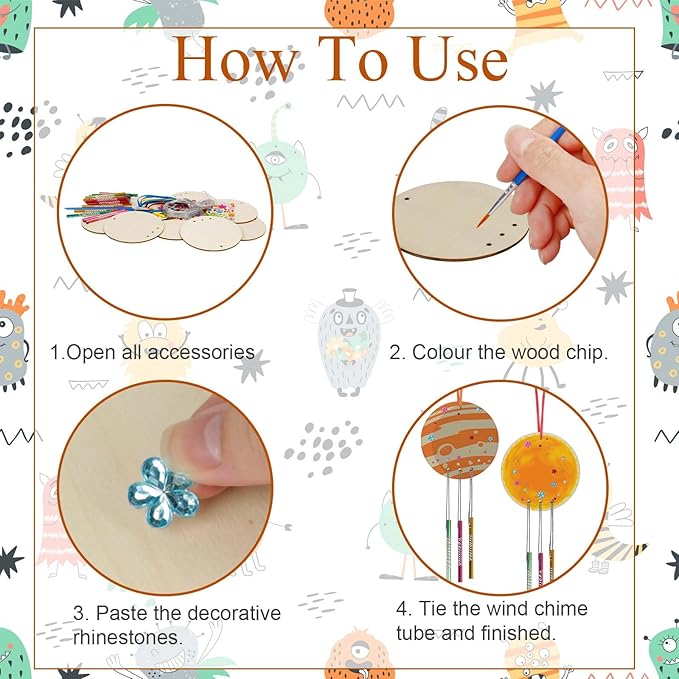 How To Use

1.Open all accessories

2. Colour the wood chip.

3. Paste the decorative rhinestones.

4. Tie the wind chime tube and finished.