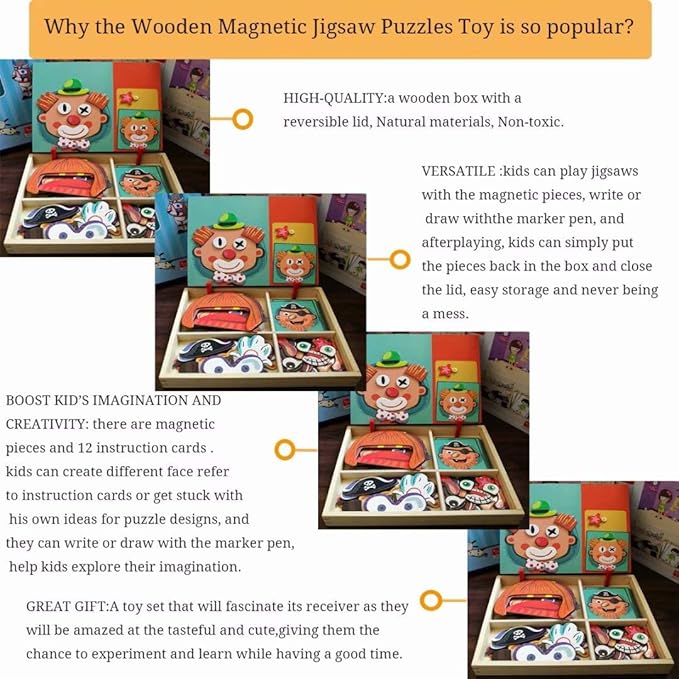 Why the Wooden Magnetic Jigsaw Puzzles Toy is so popular?

HIGH-QUALITY:a wooden box with a reversible lid, Natural materials, Non-toxic.

VERSATILE :kids can play jigsaws with the magnetic pieces, write or draw withthe marker pen, and afterplaying, kids can simply put the pieces back in the box and close the lid, easy storage and never being a mess.

BOOST KID'S IMAGINATION AND CREATIVITY: there are magnetic pieces and 12 instruction cards . kids can create different face refer to instruction cards or get stuck with his own ideas for puzzle designs, and they can write or draw with the marker pen, help kids explore their imagination.

GREAT GIFT:A toy set that will fascinate its receiver as they will be amazed at the tasteful and cute,giving them the chance to experiment and learn while having a good time.