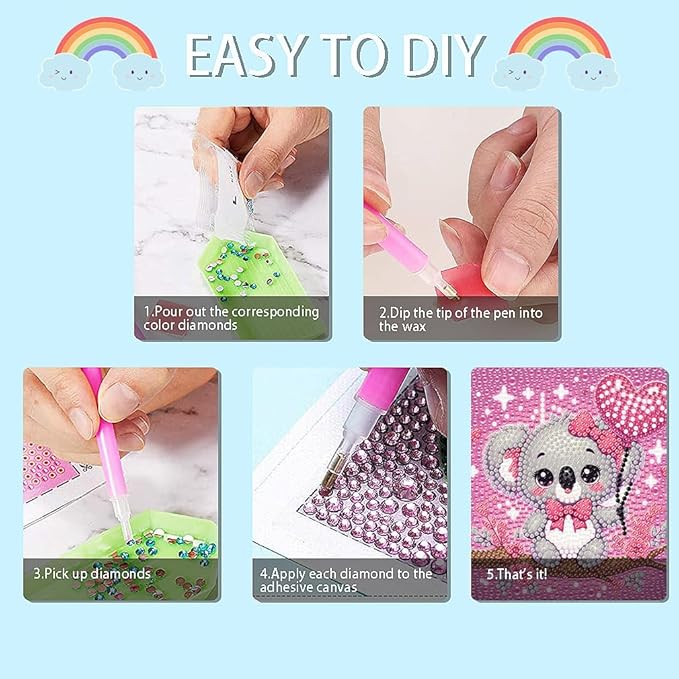 EASY TO DIY

1.Pour out the corresponding color diamonds

2.Dip the tip of the pen into the wax

3.Pick up diamonds

4.Apply each diamond to the adhesive canvas

5.That's it!