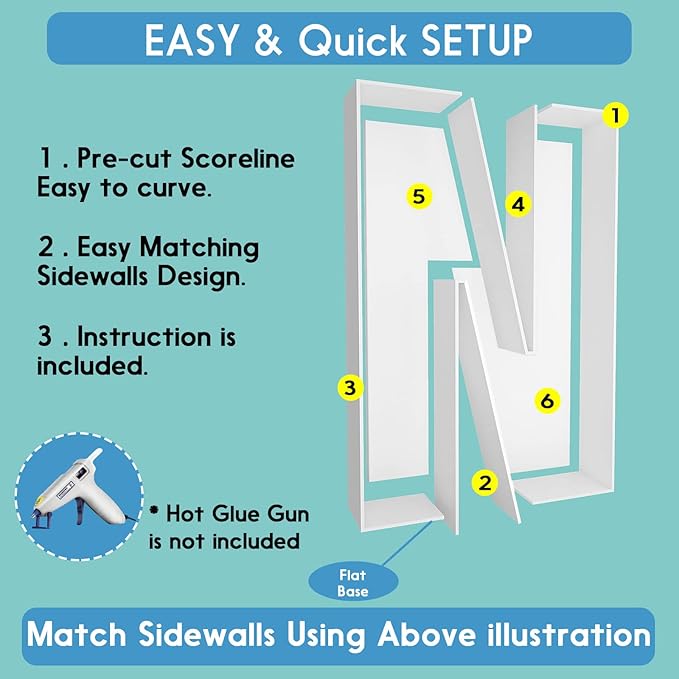 EASY & Quick SETUP

1 . Pre-cut Scoreline Easy to curve.

2 . Easy Matching Sidewalls Design.

3 . Instruction is included.

1

5

4

3

6

2

* Hot Glue Gun is not included

Flat Base

Match Sidewalls Using Above illustration