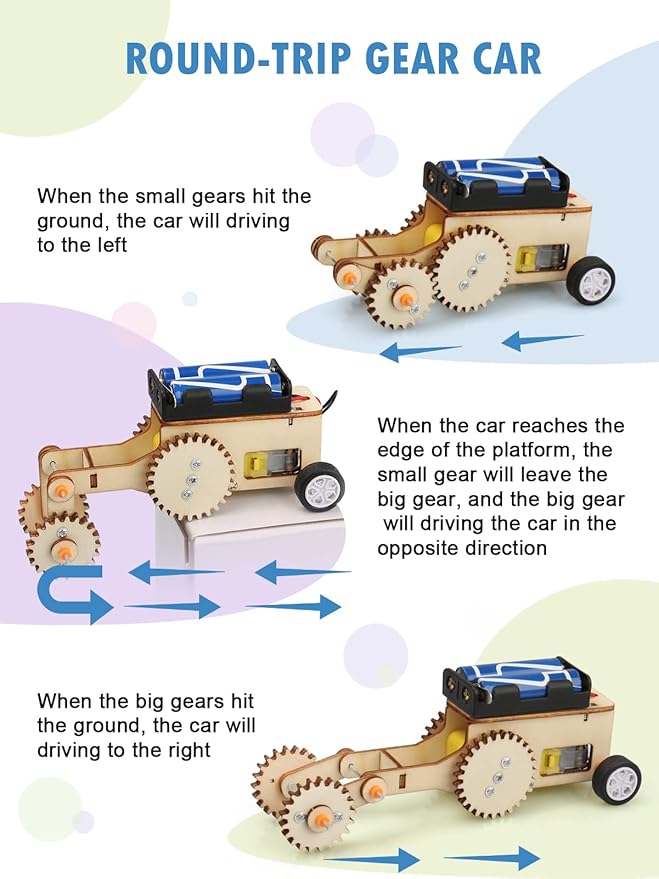 ROUND-TRIP GEAR CAR

When the small gears hit the ground, the car will driving to the left

When the car reaches the edge of the platform, the small gear will leave the big gear, and the big gear will driving the car in the opposite direction

When the big gears hit the ground, the car will driving to the right