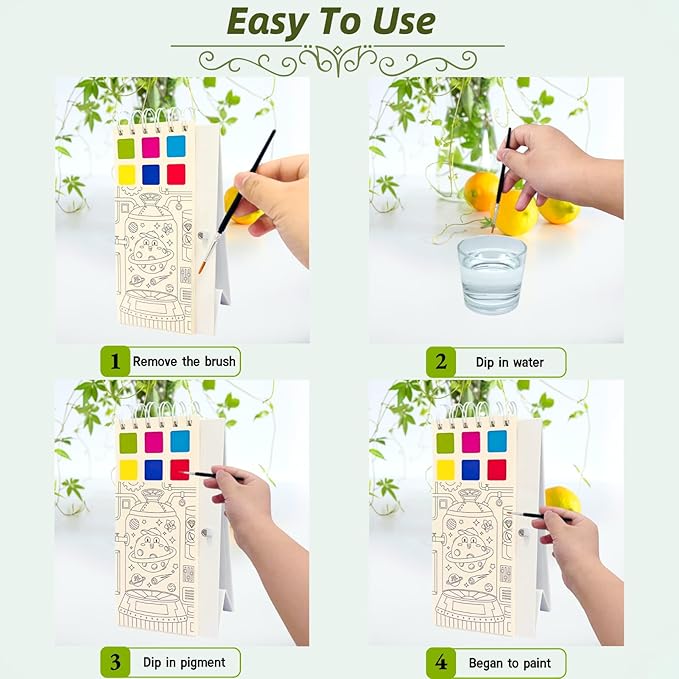 Easy To Use

1 Remove the brush

2 Dip in water

3 Dip in pigment

4 Began to paint