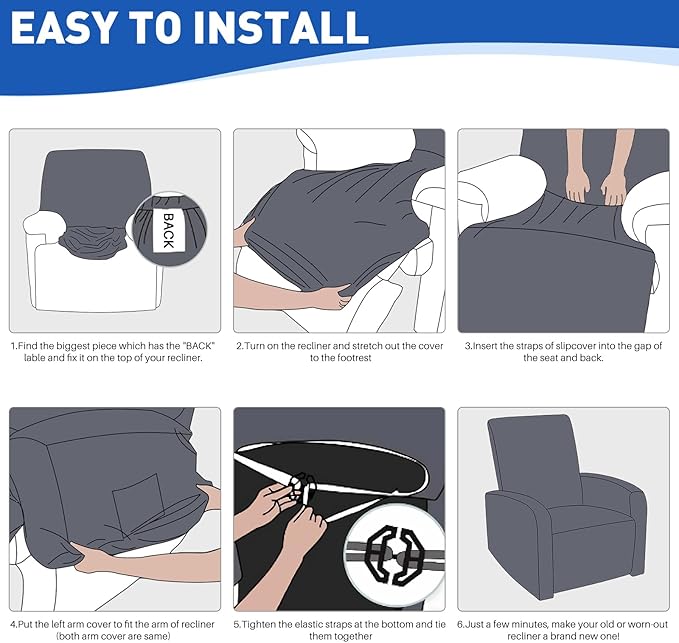 EASY TO INSTALL

BACK

1.Find the biggest piece which has the "BACK" lable and fix it on the top of your recliner.

2.Turn on the recliner and stretch out the cover to the footrest

3.Insert the straps of slipcover into the gap of the seat and back.

4.Put the left arm cover to fit the arm of recliner (both arm cover are same)

5.Tighten the elastic straps at the bottom and tie them together

6.Just a few minutes, make your old or worn-out recliner a brand new one!