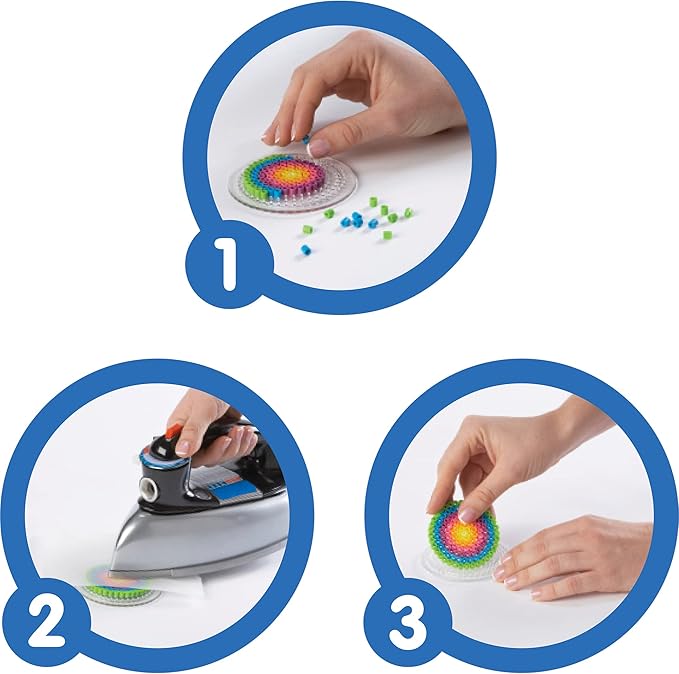 1

2

3