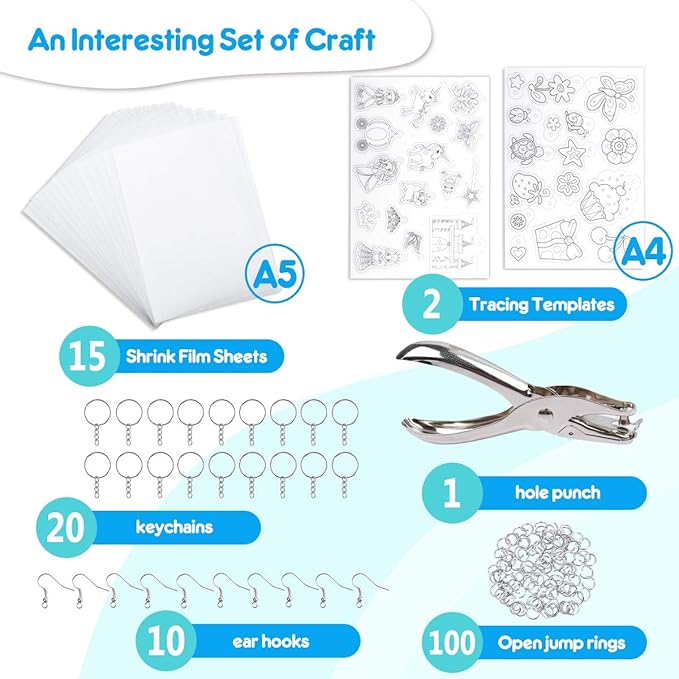 An Interesting Set of Craft

A5

A4

2 Tracing Templates

15 Shrink Film Sheets

1 hole punch

20 keychains

10 ear hooks

100 Open jump rings