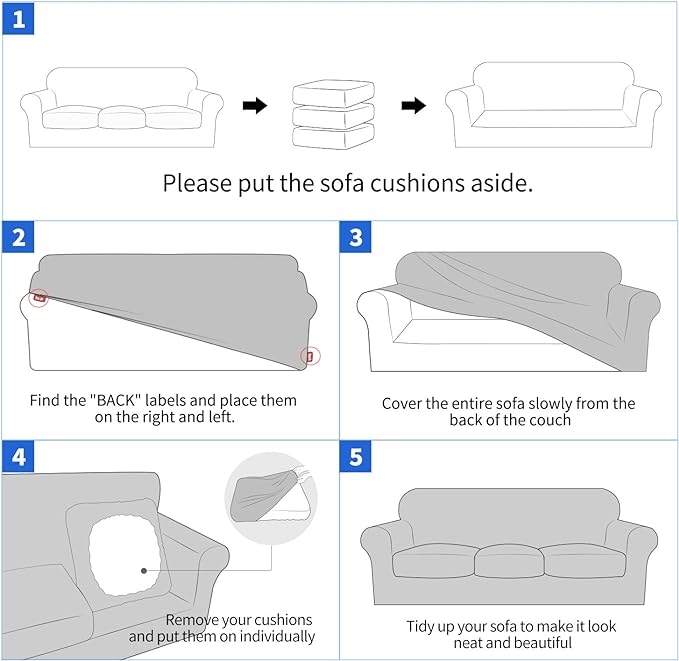 1

Please put the sofa cushions aside.

2

Find the "BACK" labels and place them on the right and left.

3

Cover the entire sofa slowly from the back of the couch

4

Remove your cushions and put them on individually

5

Tidy up your sofa to make it look neat and beautiful