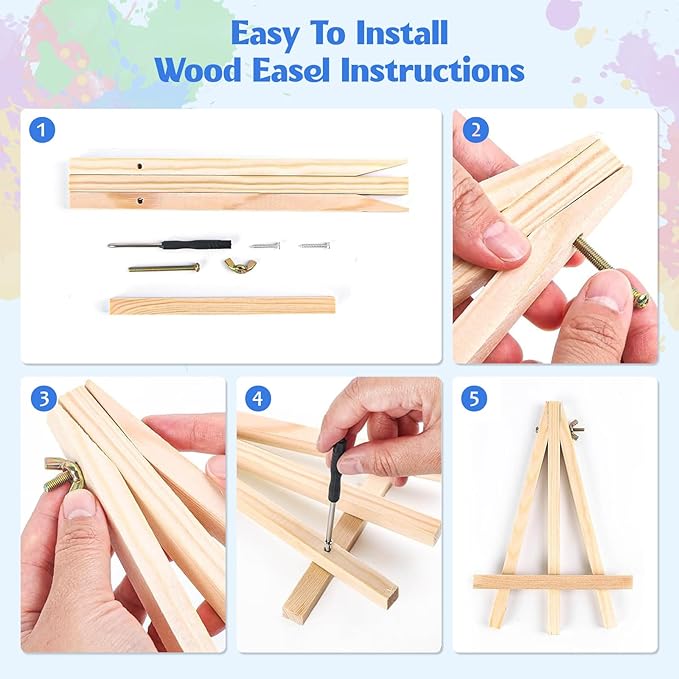 Easy To Install
Wood Easel Instructions

1

2

3

4

5