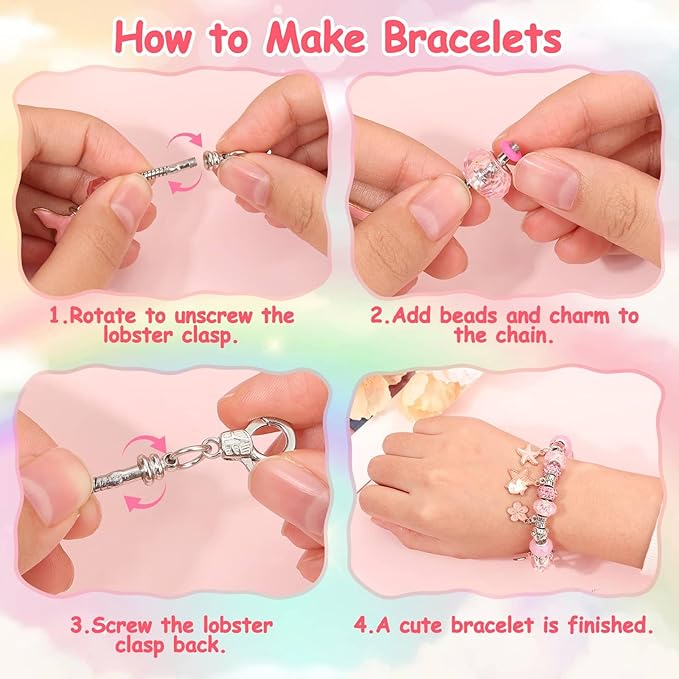 How to Make Bracelets

1.Rotate to unscrew the lobster clasp.

2.Add beads and charm to the chain.

3.Screw the lobster clasp back.

4.A cute bracelet is finished.