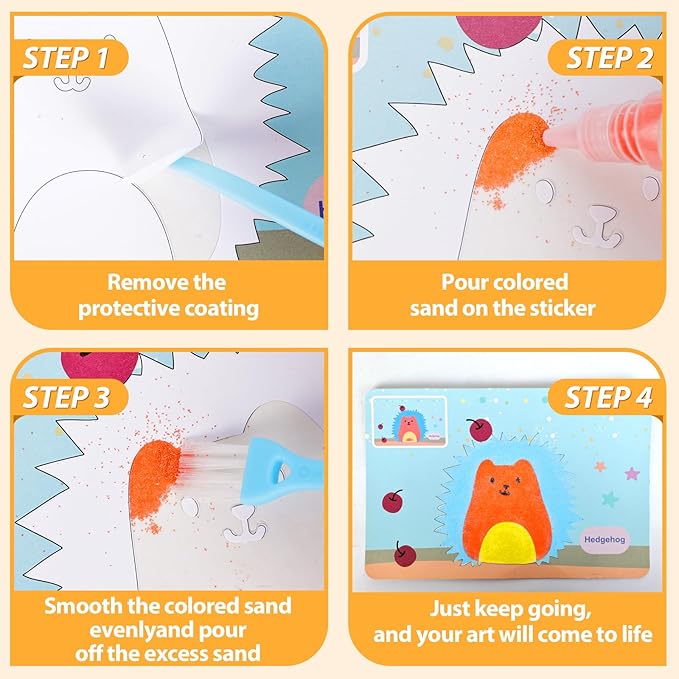 STEP 1

Remove the protective coating

STEP 2

Pour colored sand on the sticker

STEP 3

Smooth the colored sand evenlyand pour off the excess sand

STEP 4

Hedgehog

Just keep going, and your art will come to life