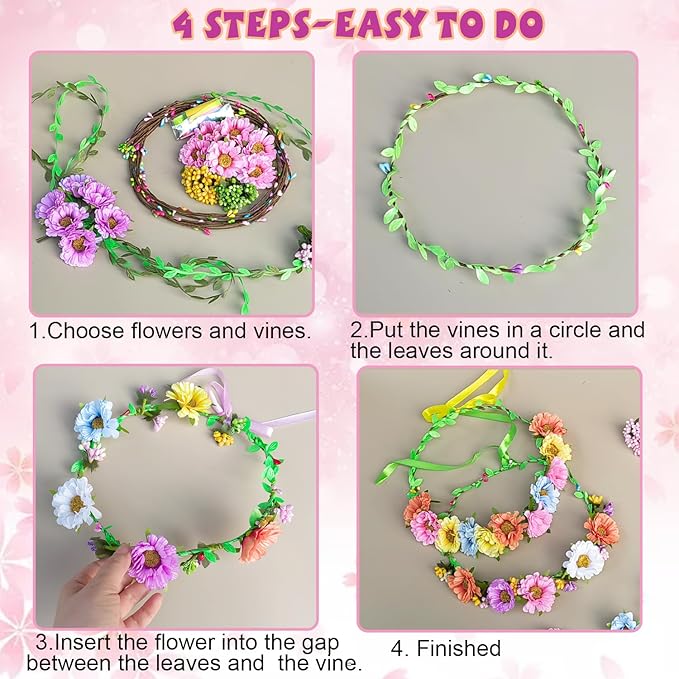 4 STEPS-EASY TO DO

1.Choose flowers and vines.

2.Put the vines in a circle and the leaves around it.

3.Insert the flower into the gap between the leaves and  the vine.

4. Finished