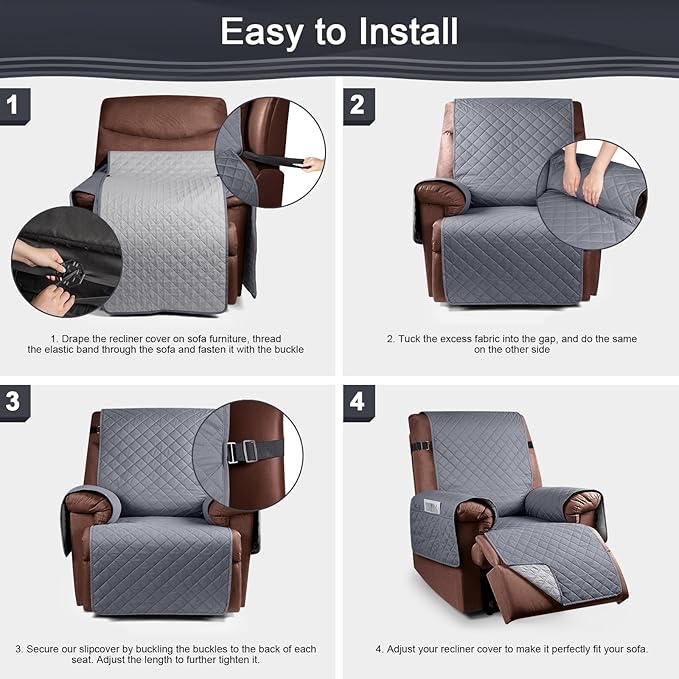 Easy to Install

1

1. Drape the recliner cover on sofa furniture, thread the elastic band through the sofa and fasten it with the buckle

2

2. Tuck the excess fabric into the gap, and do the same on the other side

3

3. Secure our slipcover by buckling the buckles to the back of each seat. Adjust the length to further tighten it.

4

4. Adjust your recliner cover to make it perfectly fit your sofa.