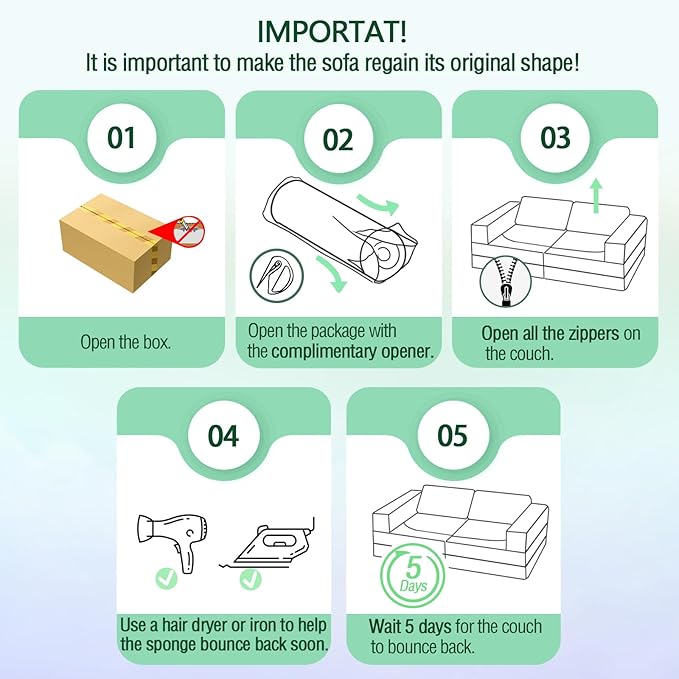 IMPORTAT!
It is important to make the sofa regain its original shape!

01

Open the box.

02

Open the package with the complimentary opener.

03

Open all the zippers on the couch.

04

Use a hair dryer or iron to help the sponge bounce back soon.

05

5 Days

Wait 5 days for the couch to bounce back.