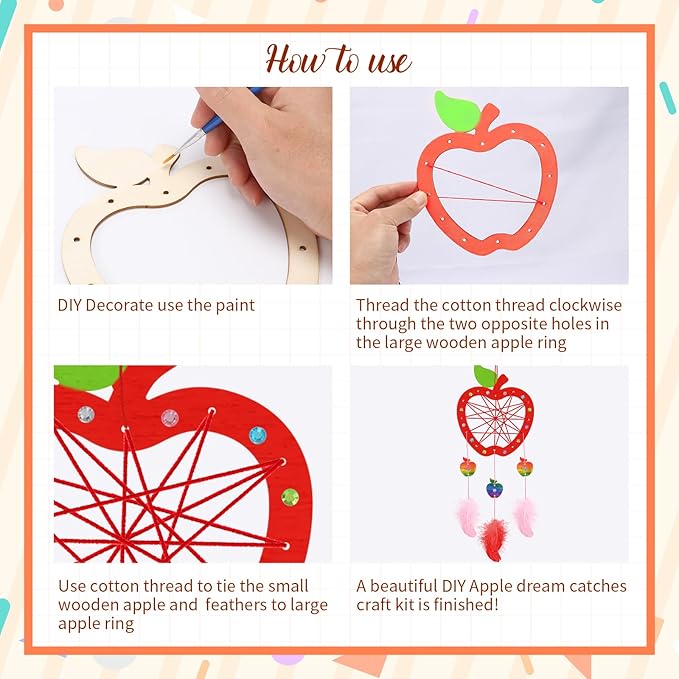 How to use

DIY Decorate use the paint

Thread the cotton thread clockwise through the two opposite holes in the large wooden apple ring

Use cotton thread to tie the small wooden apple and feathers to large apple ring

A beautiful DIY Apple dream catches craft kit is finished!