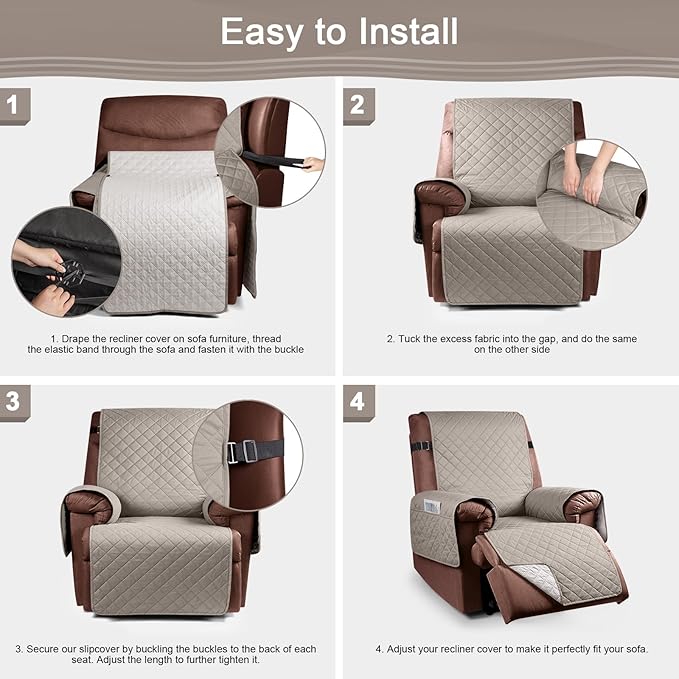 Easy to Install

1

1. Drape the recliner cover on sofa furniture, thread the elastic band through the sofa and fasten it with the buckle

2

2. Tuck the excess fabric into the gap, and do the same on the other side

3

3. Secure our slipcover by buckling the buckles to the back of each seat. Adjust the length to further tighten it.

4

4. Adjust your recliner cover to make it perfectly fit your sofa.