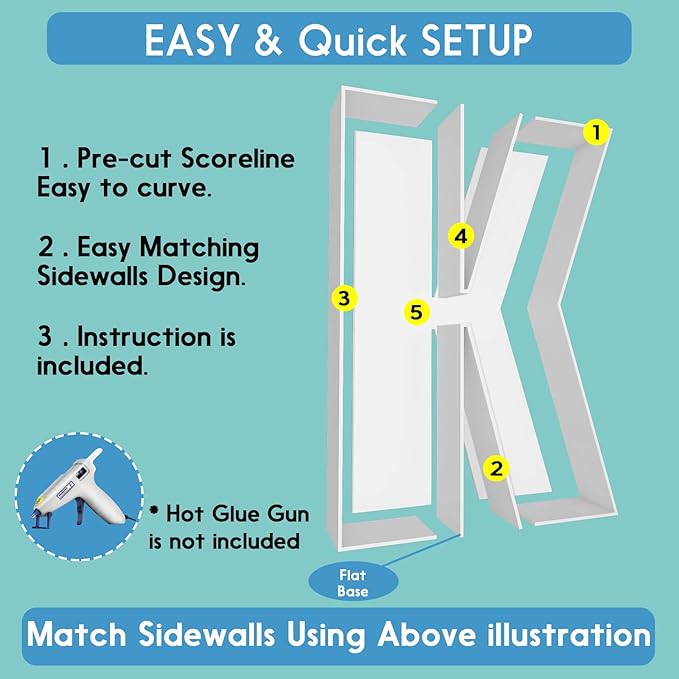 EASY & Quick SETUP

1 . Pre-cut Scoreline Easy to curve.

2 . Easy Matching Sidewalls Design.

3 . Instruction is included.

1

4

3

5

2

* Hot Glue Gun is not included

Flat Base

Match Sidewalls Using Above illustration