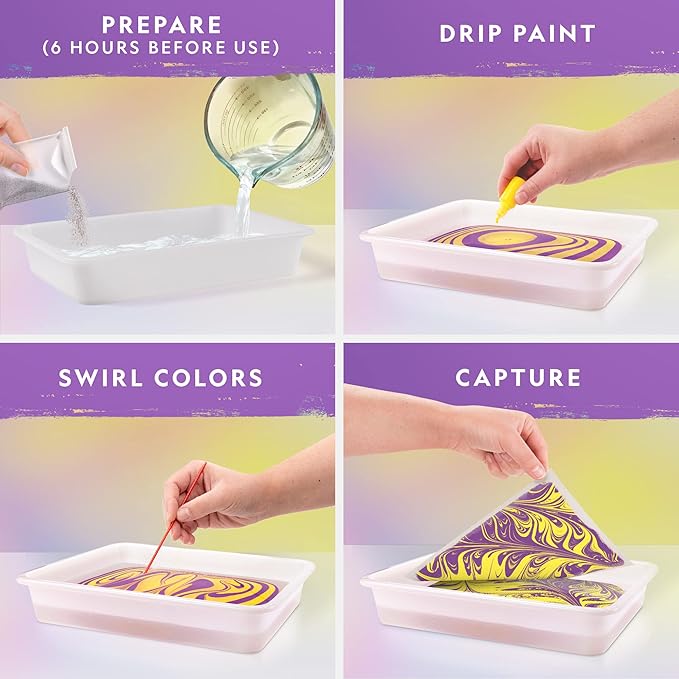 PREPARE
(6 HOURS BEFORE USE)

DRIP PAINT

SWIRL COLORS

CAPTURE